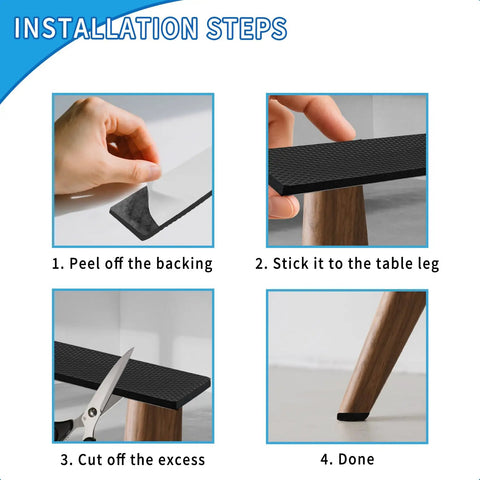 INSTALLATION STEPS

1. Peel off the backing

2. Stick it to the table leg

3. Cut off the excess

4. Done