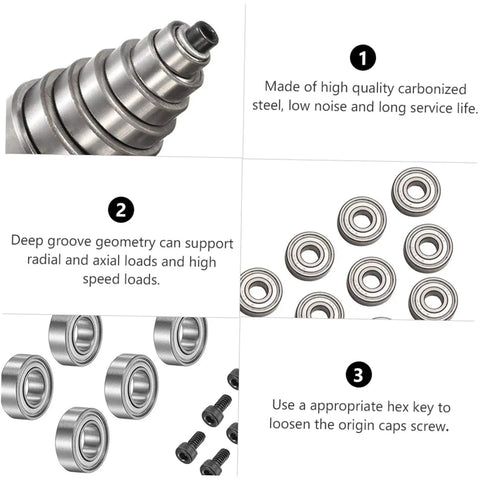 1

Made of high quality carbonized steel, low noise and long service life.

2

Deep groove geometry can support radial and axial loads and high speed loads.

3

Use a appropriate hex key to loosen the origin caps screw.