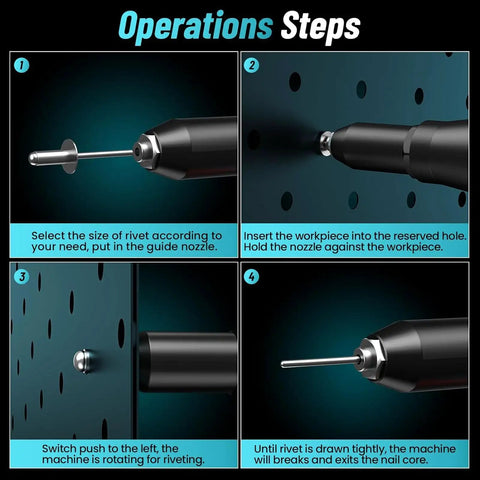 Operations Steps

1

Select the size of rivet according to your need, put in the guide nozzle.

2

Insert the workpiece into the reserved hole. Hold the nozzle against the workpiece.

3

Switch push to the left, the machine is rotating for riveting.

4

Until rivet is drawn tightly, the machine will breaks and exits the nail core.