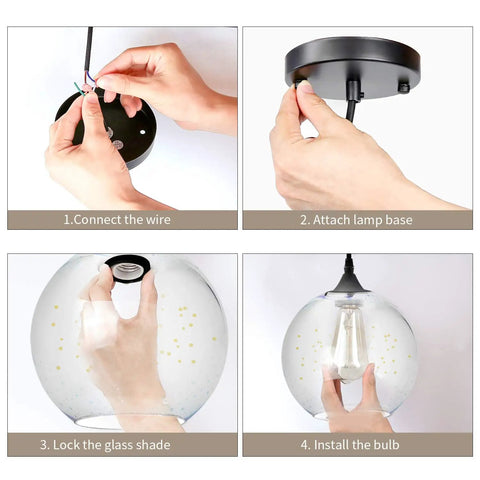 1.Connect the wire

2. Attach lamp base

3. Lock the glass shade

4. Install the bulb