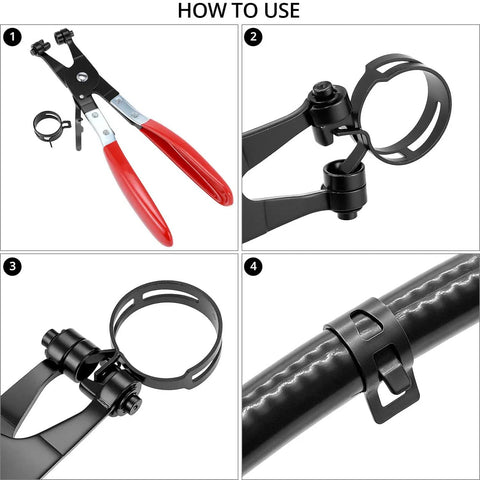 HOW TO USE

1

2

3

4