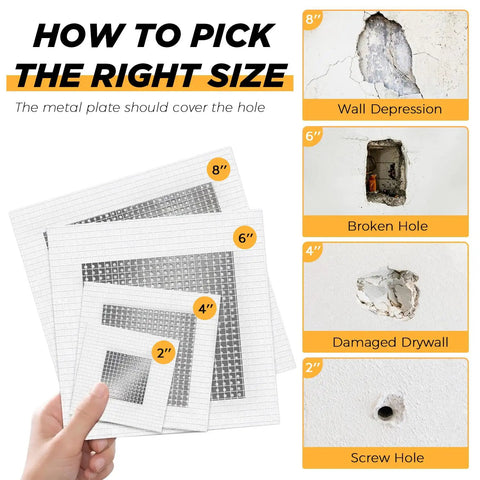 HOW TO PICK THE RIGHT SIZE

The metal plate should cover the hole

8″

6″

4″

2″

8″

Wall Depression

6″

Broken Hole

4″

Damaged Drywall

2″

Screw Hole