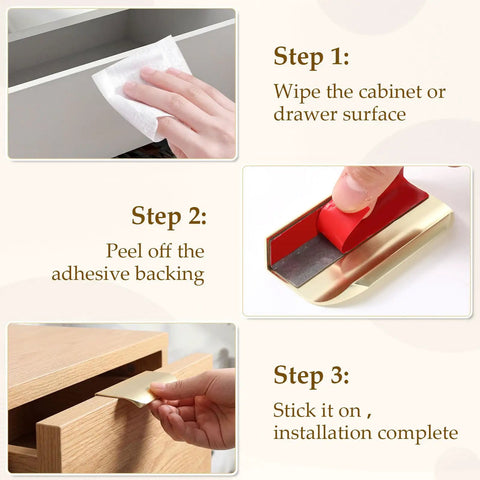 Step 1:
Wipe the cabinet or drawer surface

Step 2:
Peel off the adhesive backing

Step 3:
Stick it on , installation complete