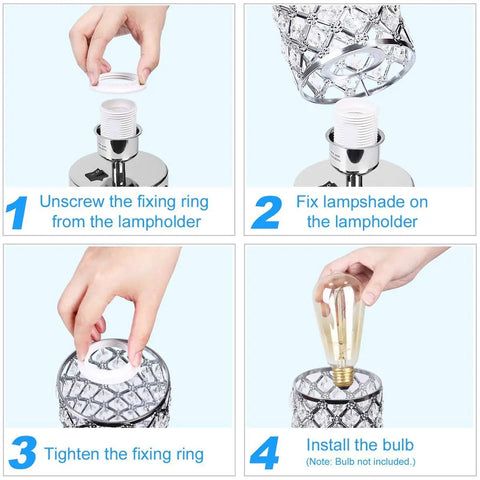 1 Unscrew the fixing ring from the lampholder

2 Fix lampshade on the lampholder

3 Tighten the fixing ring

4 Install the bulb
(Note: Bulb not included.)