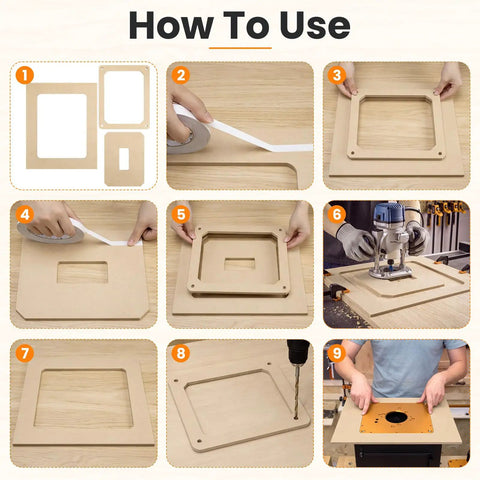 How To Use

1

2

3

4

5

6

7

8

9