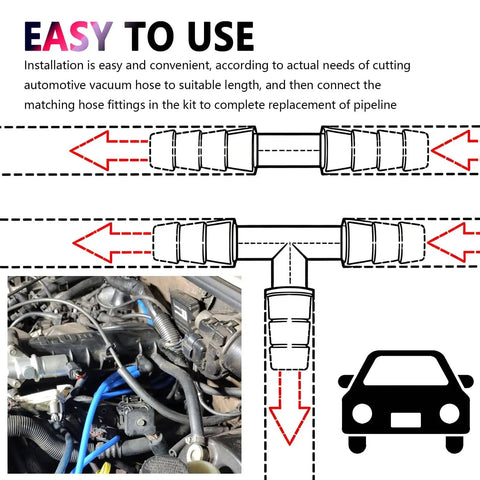 EASY TO USE

Installation is easy and convenient, according to actual needs of cutting automotive vacuum hose to suitable length, and then connect the matching hose fittings in the kit to complete replacement of pipeline