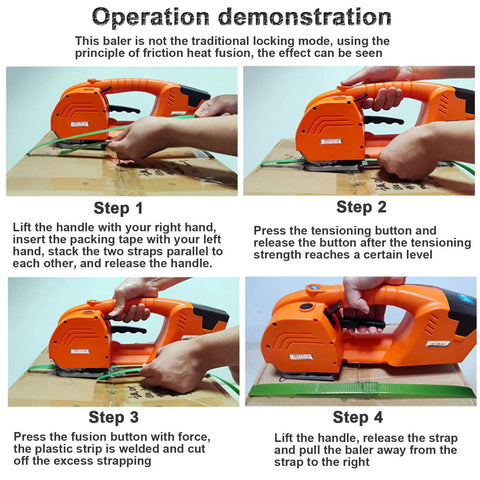 Operation demonstration

This baler is not the traditional locking mode, using the principle of friction heat fusion, the effect can be seen

Step 1

Lift the handle with your right hand, insert the packing tape with your left hand, stack the two straps parallel to each other, and release the handle.

Step 2

Press the tensioning button and release the button after the tensioning strength reaches a certain level

Step 3

Press the fusion button with force, the plastic strip is welded and cut off the excess strapping

Step 4

Lift the handle, release the strap and pull the baler away from the strap to the right