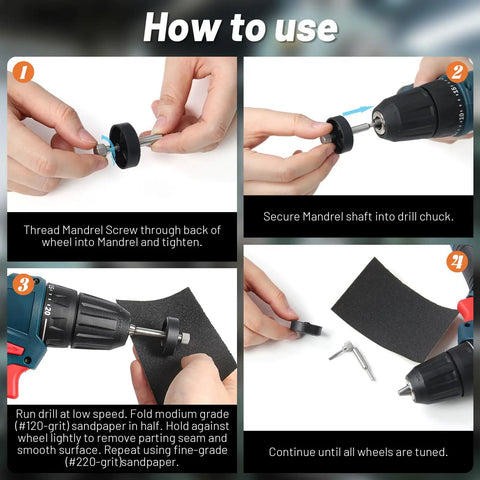 How to use

1

Thread Mandrel Screw through back of wheel into Mandrel and tighten.

2

Secure Mandrel shaft into drill chuck.

3

Run drill at low speed. Fold modium grade (#120-grit) sandpaper in half. Hold against wheel lightly to remove parting seam and smooth surface. Repeat using fine-grade (#220-grit)sandpaper.

4

Continue until all wheels are tuned.