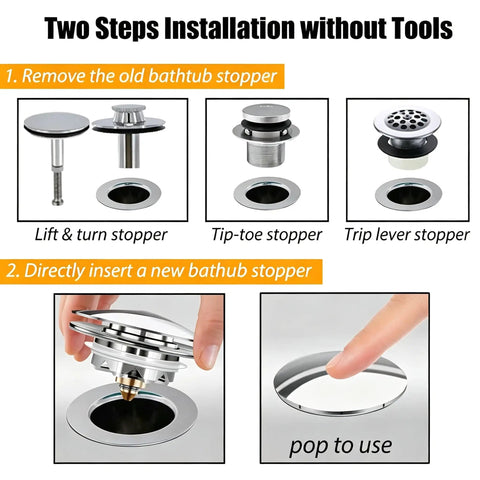 Two Steps Installation without Tools

1. Remove the old bathtub stopper

Lift & turn stopper

Tip-toe stopper

Trip lever stopper

2. Directly insert a new bathub stopper

pop to use