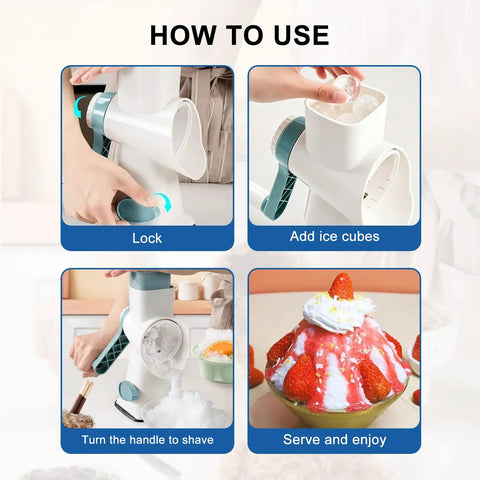 HOW TO USE

Lock

Add ice cubes

Turn the handle to shave

Serve and enjoy