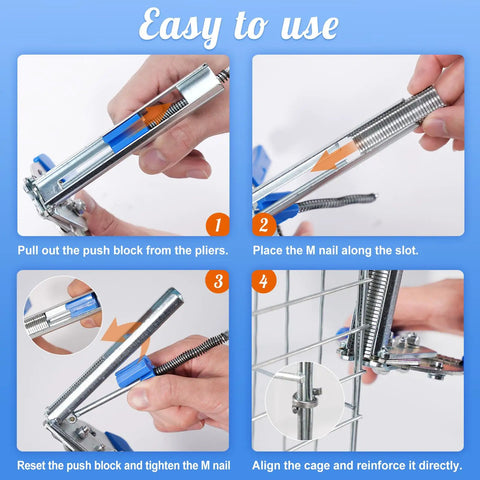 Easy to use

1

Pull out the push block from the pliers.

2

Place the M nail along the slot.

3

Reset the push block and tighten the M nail

4

Align the cage and reinforce it directly.