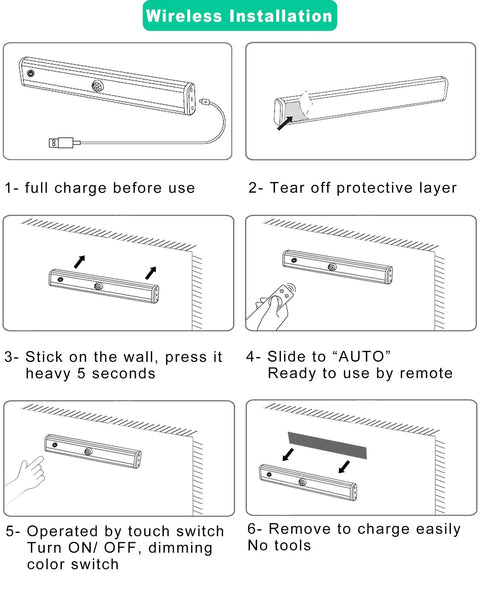 Wireless Installation

1- full charge before use

2- Tear off protective layer

3- Stick on the wall, press it heavy 5 seconds

4- Slide to “AUTO” Ready to use by remote

5- Operated by touch switch Turn ON/ OFF, dimming color switch

6- Remove to charge easily No tools