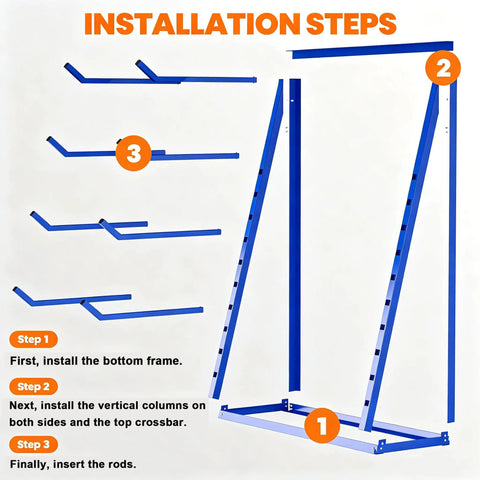 INSTALLATION STEPS

2

3

1

Step 1

First, install the bottom frame.

Step 2

Next, install the vertical columns on both sides and the top crossbar.

Step 3

Finally, insert the rods.