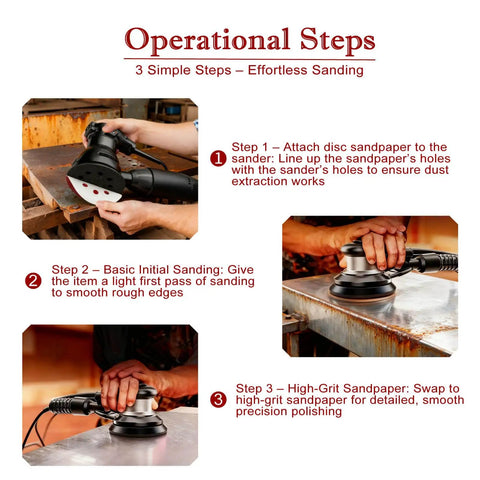 Operational Steps

3 Simple Steps – Effortless Sanding

1 Step 1 – Attach disc sandpaper to the sander: Line up the sandpaper's holes with the sander's holes to ensure dust extraction works

2 Step 2 – Basic Initial Sanding: Give the item a light first pass of sanding to smooth rough edges

3 Step 3 – High-Grit Sandpaper: Swap to high-grit sandpaper for detailed, smooth precision polishing