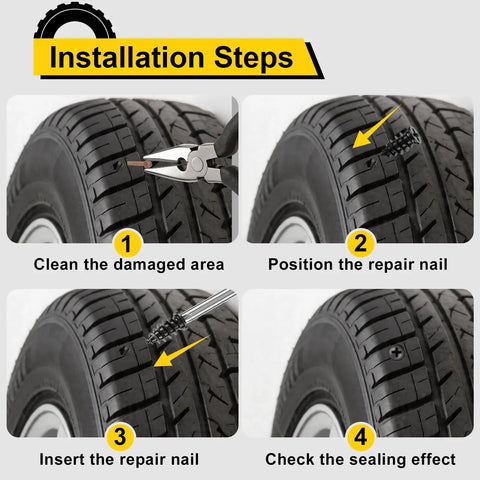 Installation Steps

1
Clean the damaged area

2
Position the repair nail

3
Insert the repair nail

4
Check the sealing effect