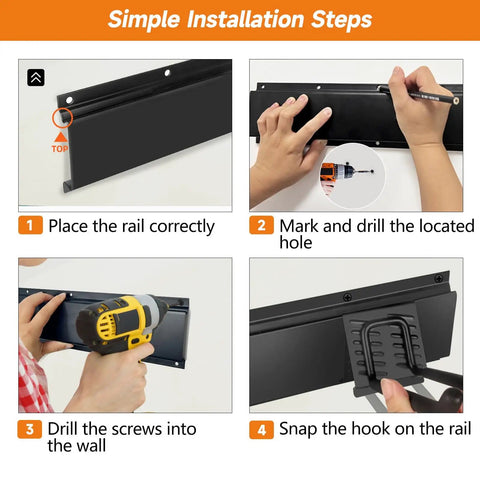 Simple Installation Steps

TOP

1 Place the rail correctly

2 Mark and drill the located hole

3 Drill the screws into the wall

4 Snap the hook on the rail