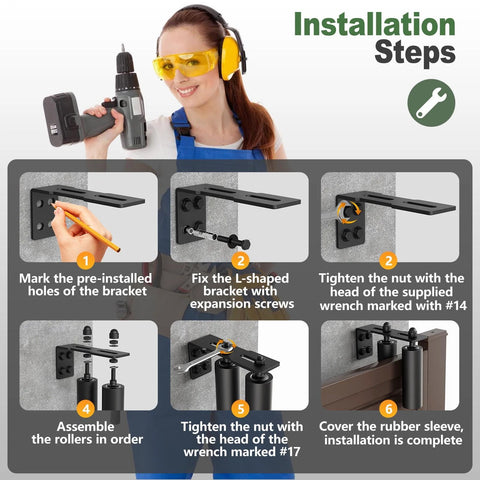 Installation Steps

1
Mark the pre-installed holes of the bracket

2
Fix the L-shaped bracket with expansion screws

2
Tighten the nut with the head of the supplied wrench marked with #14

4
Assemble the rollers in order

5
Tighten the nut with the head of the wrench marked #17

6
Cover the rubber sleeve, installation is complete