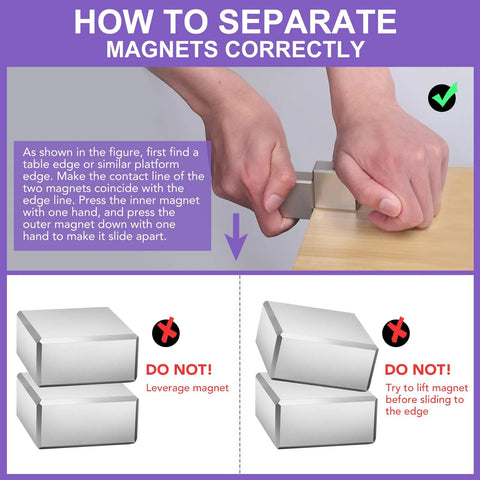 HOW TO SEPARATE
MAGNETS CORRECTLY

As shown in the figure, first find a table edge or similar platform edge. Make the contact line of the two magnets coincide with the edge line. Press the inner magnet with one hand, and press the outer magnet down with one hand to make it slide apart.

DO NOT!
Leverage magnet

DO NOT!
Try to lift magnet before sliding to the edge