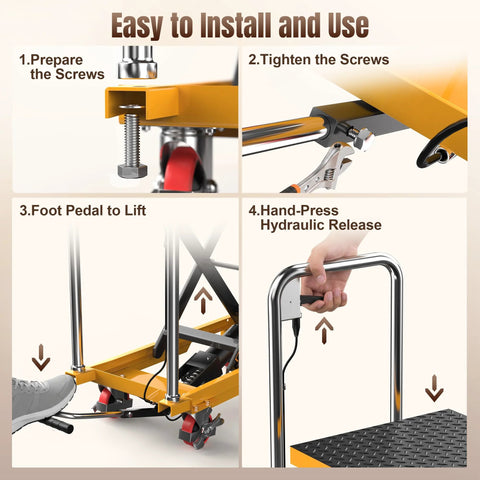 Easy to Install and Use

1.Prepare the Screws

2.Tighten the Screws

3.Foot Pedal to Lift

4.Hand-Press Hydraulic Release