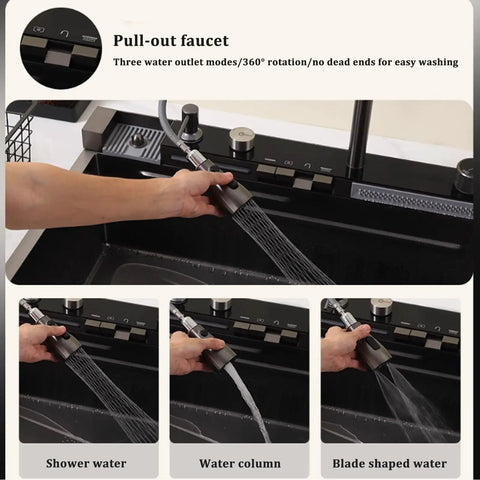 Pull-out faucet

Three water outlet modes/360° rotation/no dead ends for easy washing

Shower water

Water column

Blade shaped water