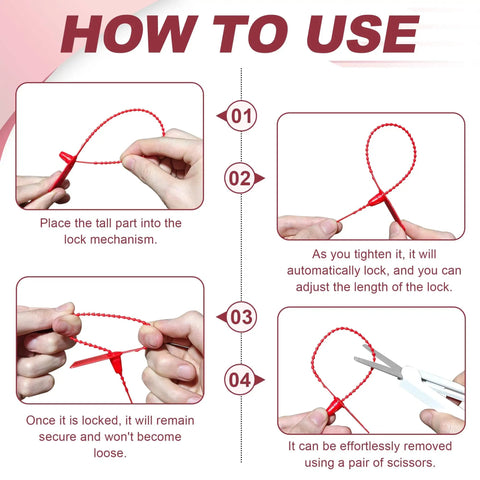 HOW TO USE

01

Place the tall part into the lock mechanism.

02

As you tighten it, it will automatically lock, and you can adjust the length of the lock.

03

Once it is locked, it will remain secure and won't become loose.

04

It can be effortlessly removed using a pair of scissors.