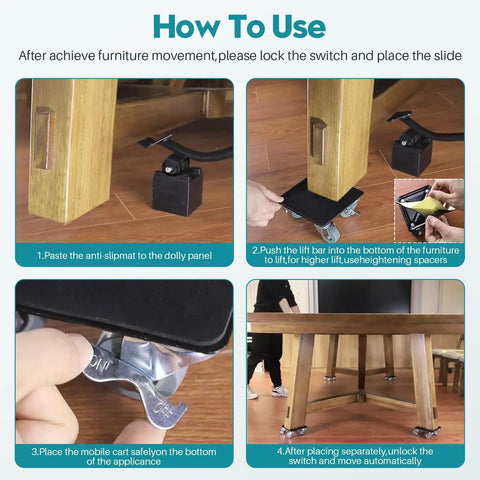 How To Use

After achieve furniture movement,please lock the switch and place the slide

1.Paste the anti-slipmat to the dolly panel

2.Push the lift bar into the bottom of the furniture to lift,for higher lift,useheightening spacers

ON
OFF

3.Place the mobile cart safelyon the bottom of the applicance

4.After placing separately,unlock the switch and move automatically