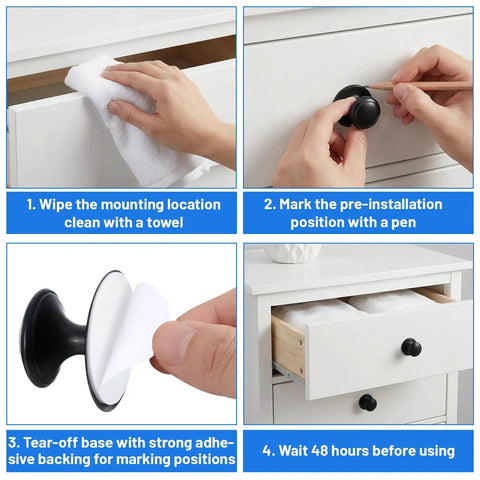 1. Wipe the mounting location clean with a towel

2. Mark the pre-installation position with a pen

3. Tear-off base with strong adhesive backing for marking positions

4. Wait 48 hours before using