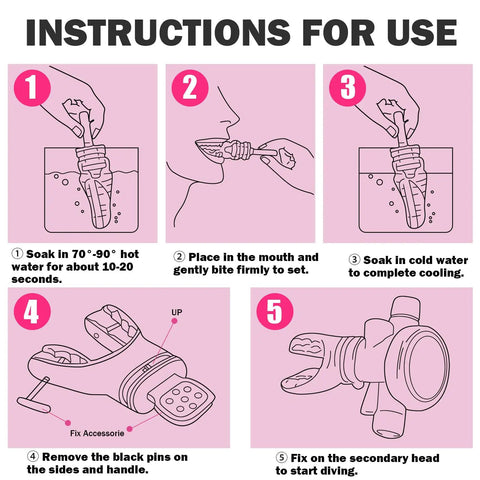 INSTRUCTIONS FOR USE

1

2

3

① Soak in 70°-90° hot water for about 10-20 seconds.

② Place in the mouth and gently bite firmly to set.

③ Soak in cold water to complete cooling.

4

UP

Fix Accessorie

5

④ Remove the black pins on the sides and handle.

⑤ Fix on the secondary head to start diving.