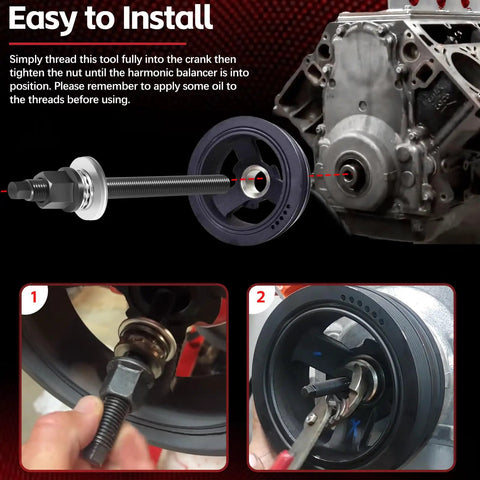 Easy to Install

Simply thread this tool fully into the crank then tighten the nut until the harmonic balancer is into position. Please remember to apply some oil to the threads before using.

1

2