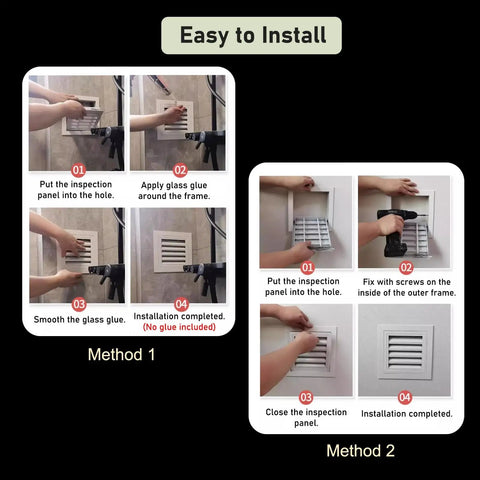 Easy to Install

01
Put the inspection panel into the hole.

02
Apply glass glue around the frame.

03
Smooth the glass glue.

04
Installation completed.
(No glue included)

Method 1

01
Put the inspection panel into the hole.

02
Fix with screws on the inside of the outer frame.

03
Close the inspection panel.

04
Installation completed.

Method 2