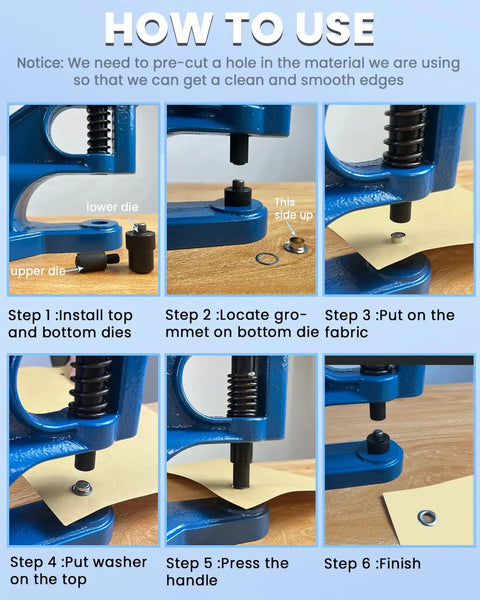 HOW TO USE

Notice: We need to pre-cut a hole in the material we are using so that we can get a clean and smooth edges

lower die

upper die

Step 1 :Install top and bottom dies

This side up

Step 2 :Locate grommet on bottom die

Step 3 :Put on the fabric

Step 4 :Put washer on the top

Step 5 :Press the handle

Step 6 :Finish