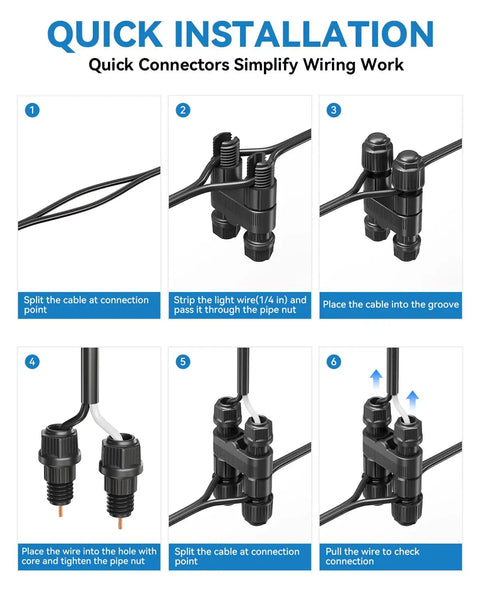 QUICK INSTALLATION
Quick Connectors Simplify Wiring Work

1
Split the cable at connection point

2
Strip the light wire(1/4 in) and pass it through the pipe nut

3
Place the cable into the groove

4
Place the wire into the hole with core and tighten the pipe nut

5
Split the cable at connection point

6
Pull the wire to check connection