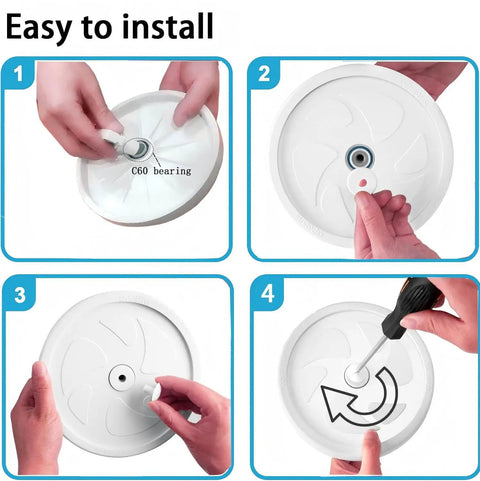 Easy to install

1

C60 bearing

2

3

4