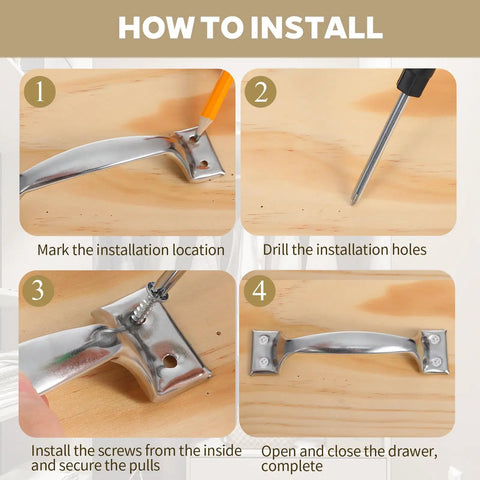 HOW TO INSTALL

1

Mark the installation location

2

Drill the installation holes

3

Install the screws from the inside and secure the pulls

4

Open and close the drawer, complete