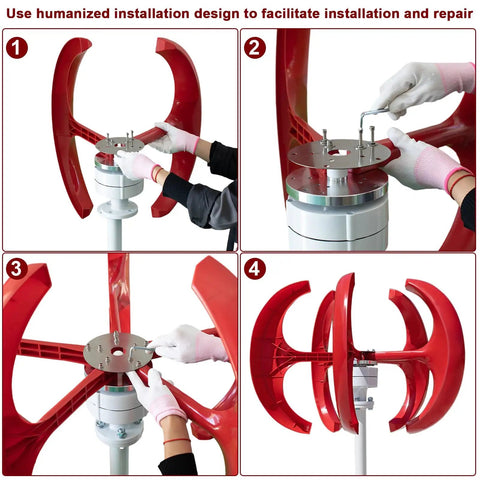 Use humanized installation design to facilitate installation and repair

1

2

3

4