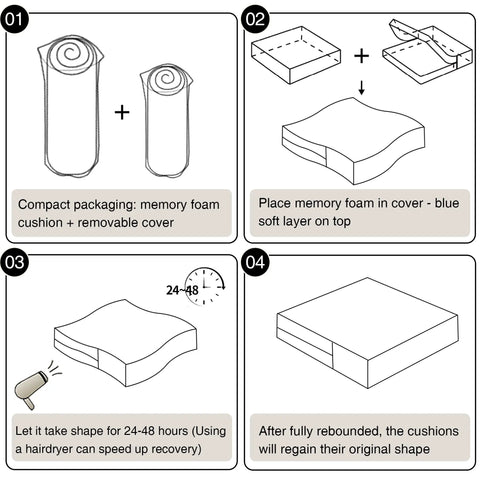 01

+

Compact packaging: memory foam cushion + removable cover

02

+

Place memory foam in cover - blue soft layer on top

03

24~48

Let it take shape for 24-48 hours (Using a hairdryer can speed up recovery)

04

After fully rebounded, the cushions will regain their original shape