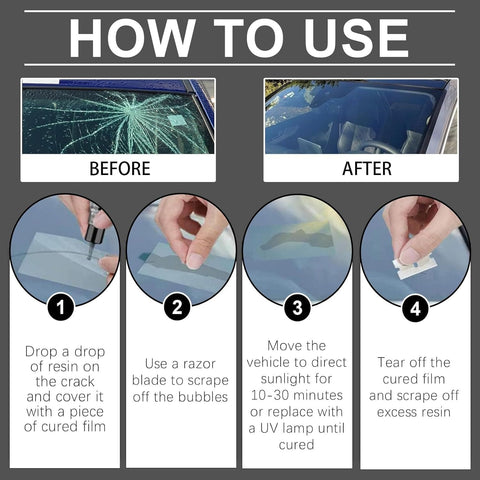 HOW TO USE

BEFORE

AFTER

1

Drop a drop of resin on the crack and cover it with a piece of cured film

2

Use a razor blade to scrape off the bubbles

3

Move the vehicle to direct sunlight for 10-30 minutes or replace with a UV lamp until cured

4

Tear off the cured film and scrape off excess resin