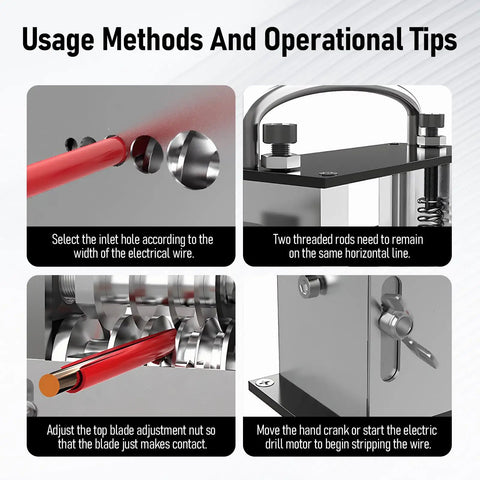 Usage Methods And Operational Tips

Select the inlet hole according to the width of the electrical wire.

Two threaded rods need to remain on the same horizontal line.

Adjust the top blade adjustment nut so that the blade just makes contact.

Move the hand crank or start the electric drill motor to begin stripping the wire.