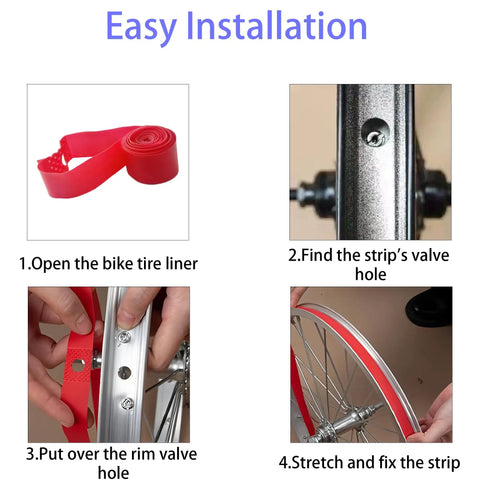 Easy Installation

1.Open the bike tire liner

2.Find the strip's valve hole

3.Put over the rim valve hole

4.Stretch and fix the strip