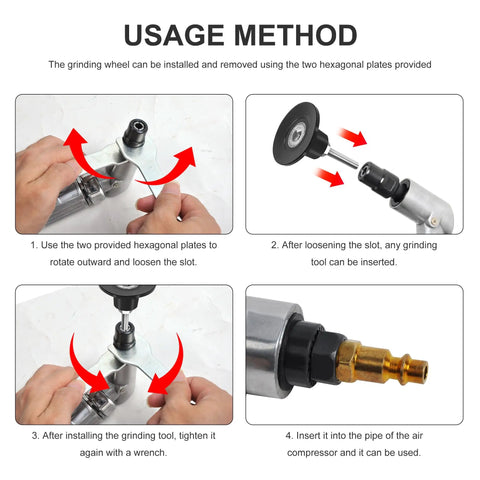 USAGE METHOD

The grinding wheel can be installed and removed using the two hexagonal plates provided

1. Use the two provided hexagonal plates to rotate outward and loosen the slot.

2. After loosening the slot, any grinding tool can be inserted.

3. After installing the grinding tool, tighten it again with a wrench.

4. Insert it into the pipe of the air compressor and it can be used.