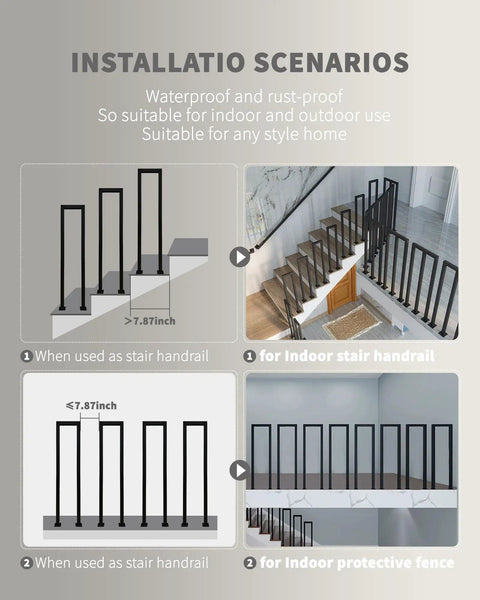 INSTALLATIO SCENARIOS

Waterproof and rust-proof
So suitable for indoor and outdoor use
Suitable for any style home

>7.87inch

1 When used as stair handrail

1 for Indoor stair handrail

≤7.87inch

2 When used as stair handrail

2 for Indoor protective fence