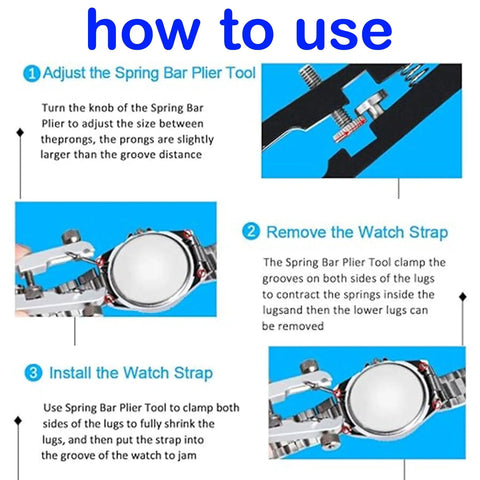 how to use

1 Adjust the Spring Bar Plier Tool

Turn the knob of the Spring Bar Plier to adjust the size between theprongs, the prongs are slightly larger than the groove distance

2 Remove the Watch Strap

The Spring Bar Plier Tool clamp the grooves on both sides of the lugs to contract the springs inside the lugsand then the lower lugs can be removed

3 Install the Watch Strap

Use Spring Bar Plier Tool to clamp both sides of the lugs to fully shrink the lugs, and then put the strap into the groove of the watch to jam