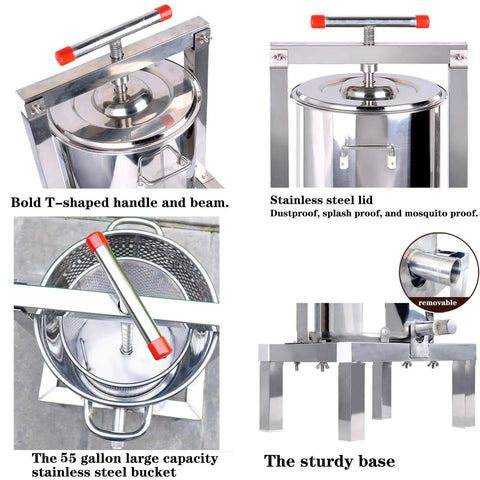 Bold T-shaped handle and beam.

Stainless steel lid
Dustproof, splash proof, and mosquito proof.

removable

The 55 gallon large capacity stainless steel bucket

The sturdy base