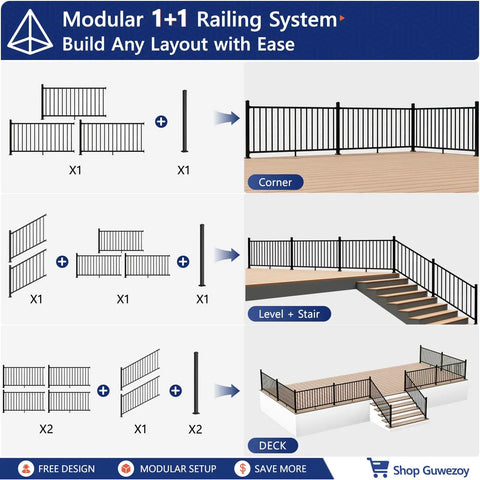 Modular 1+1 Railing System
Build Any Layout with Ease

X1
X1
Corner

X1
X1
X1
Level + Stair

X2
X1
X2
DECK

FREE DESIGN
MODULAR SETUP
SAVE MORE
Shop Guwezoy