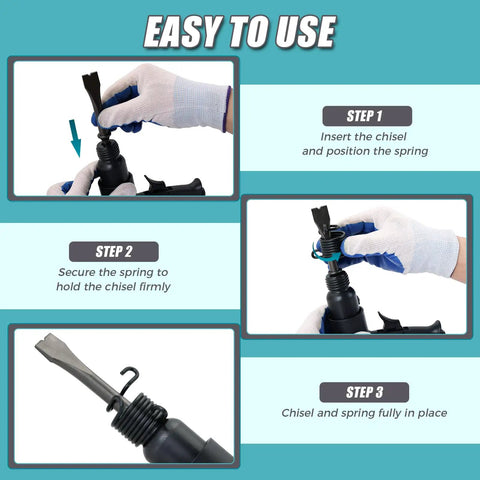 EASY TO USE

STEP 1
Insert the chisel and position the spring

STEP 2
Secure the spring to hold the chisel firmly

STEP 3
Chisel and spring fully in place