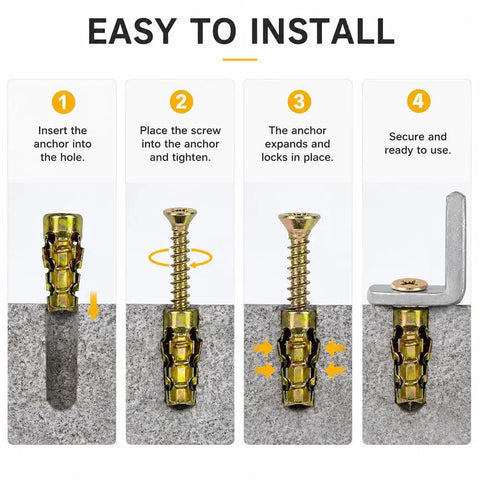 EASY TO INSTALL

1
Insert the anchor into the hole.

2
Place the screw into the anchor and tighten.

3
The anchor expands and locks in place.

4
Secure and ready to use.