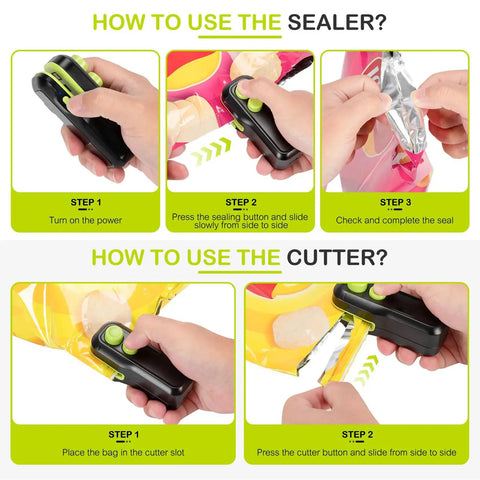 HOW TO USE THE SEALER?

STEP 1
Turn on the power

STEP 2
Press the sealing button and slide slowly from side to side

STEP 3
Check and complete the seal

HOW TO USE THE CUTTER?

STEP 1
Place the bag in the cutter slot

STEP 2
Press the cutter button and slide from side to side