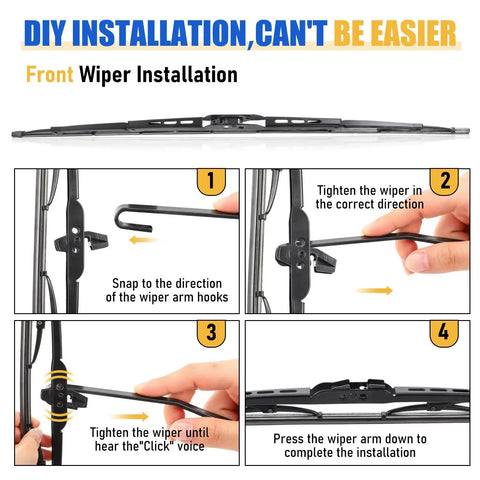 DIY INSTALLATION,CAN'T BE EASIER

Front Wiper Installation

1

Snap to the direction of the wiper arm hooks

2

Tighten the wiper in the correct direction

3

Tighten the wiper until hear the"Click" voice

4

Press the wiper arm down to complete the installation