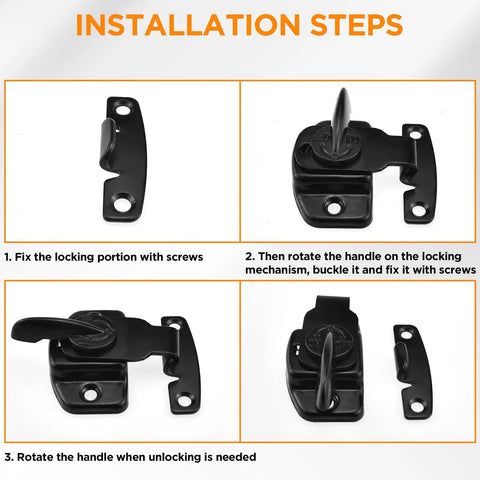 INSTALLATION STEPS

1. Fix the locking portion with screws

2. Then rotate the handle on the locking mechanism, buckle it and fix it with screws

3. Rotate the handle when unlocking is needed