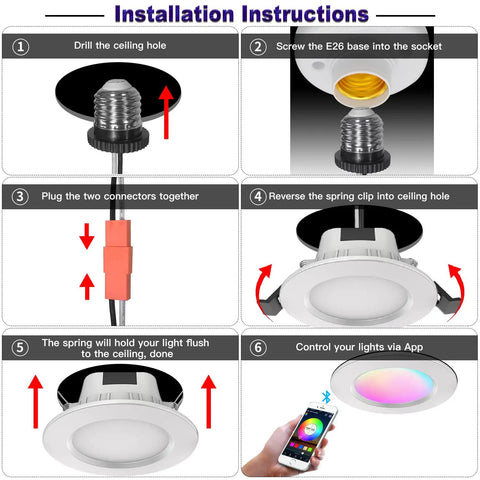 Installation Instructions

1 Drill the ceiling hole

2 Screw the E26 base into the socket

3 Plug the two connectors together

4 Reverse the spring clip into ceiling hole

5 The spring will hold your light flush to the ceiling, done

6 Control your lights via App